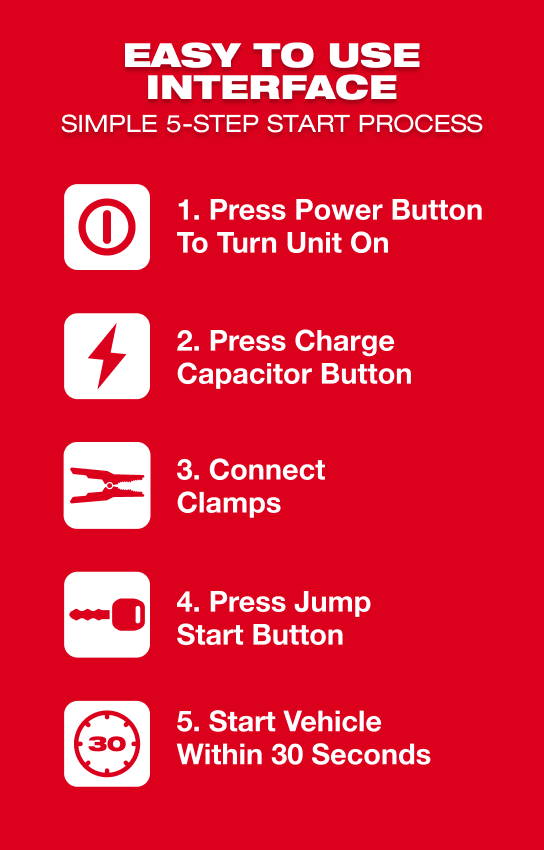 EASY TO USE INTERFACE
SIMPLE 5-STEP START PROCESS

1. Press Power Button To Turn Unit On

2. Press Charge Capacitor Button

3. Connect Clamps

4. Press Jump Start Button

30

5. Start Vehicle Within 30 Seconds